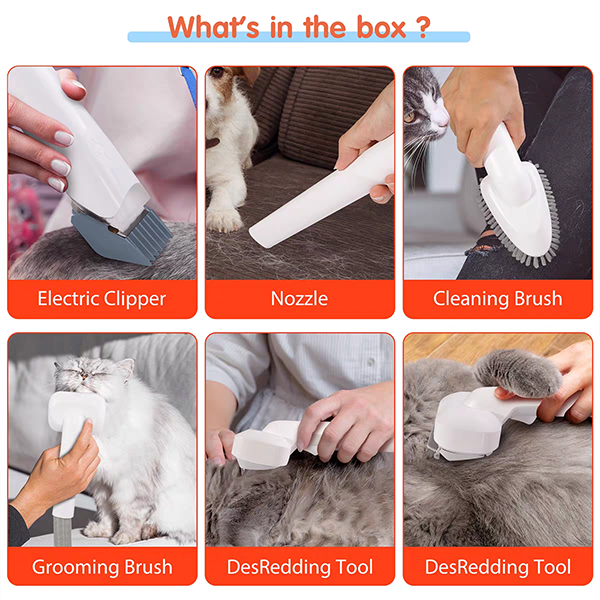 What's in the box ?

Electric Clipper

Nozzle

Cleaning Brush

Grooming Brush

DesRedding Tool

DesRedding Tool